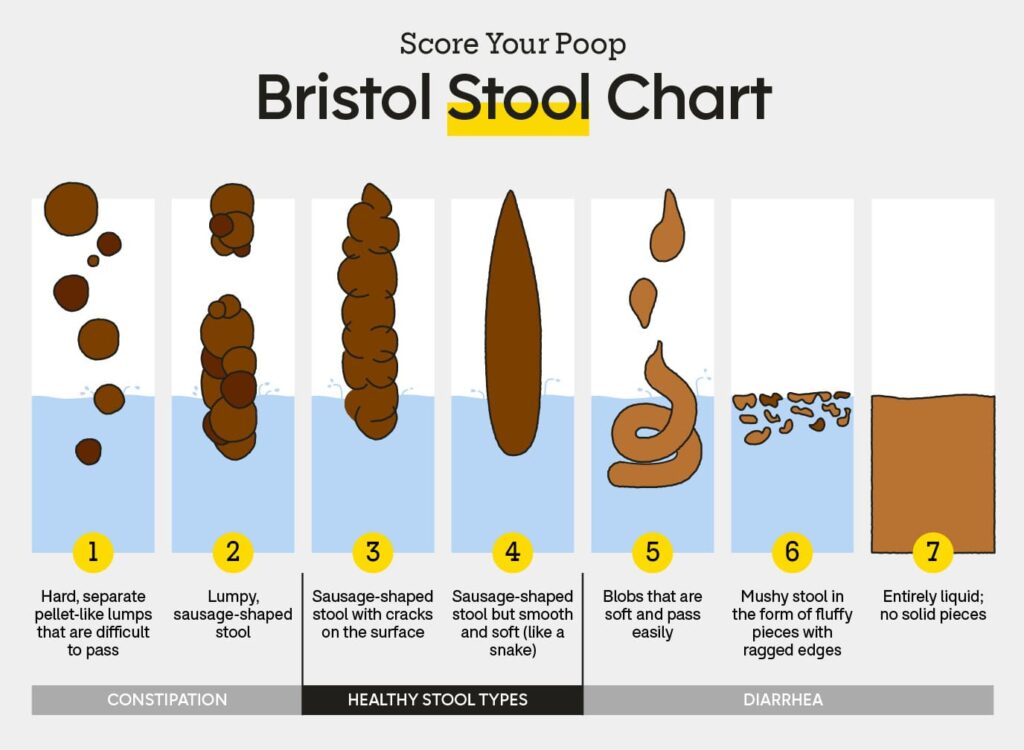 Score Your Poop

Bristol Stool Chart

1
Hard, separate pellet-like lumps that are difficult to pass

2
Lumpy, sausage-shaped stool

3
Sausage-shaped stool with cracks on the surface

4
Sausage-shaped stool but smooth and soft (like a snake)

5
Blobs that are soft and pass easily

6
Mushy stool in the form of fluffy pieces with ragged edges

7
Entirely liquid; no solid pieces

CONSTIPATION

HEALTHY STOOL TYPES

DIARRHEA