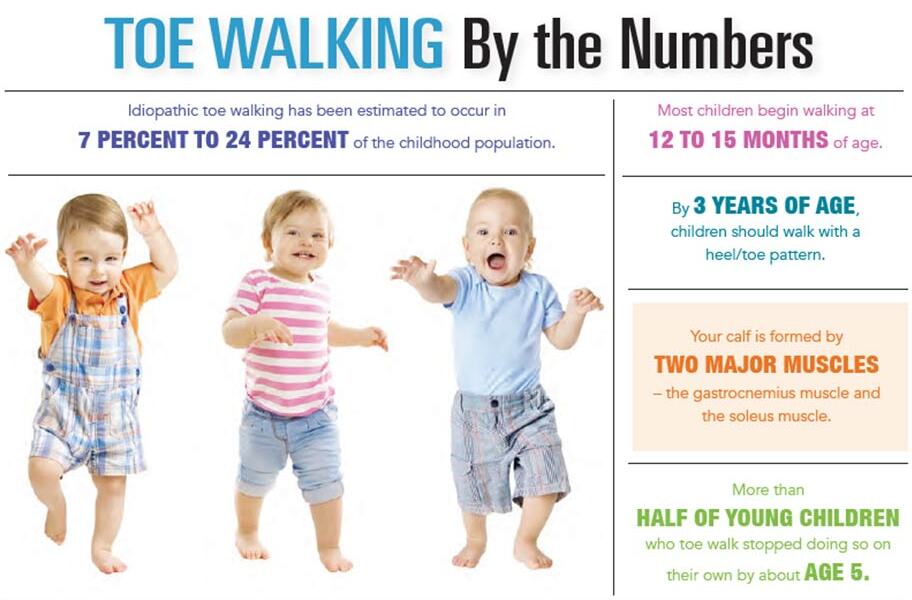 TOE WALKING By the Numbers

Idiopathic toe walking has been estimated to occur in 7 PERCENT TO 24 PERCENT of the childhood population.

Most children begin walking at 12 TO 15 MONTHS of age.

By 3 YEARS OF AGE, children should walk with a heel/toe pattern.

Your calf is formed by TWO MAJOR MUSCLES – the gastrocnemius muscle and the soleus muscle.

More than HALF OF YOUNG CHILDREN who toe walk stopped doing so on their own by about AGE 5.